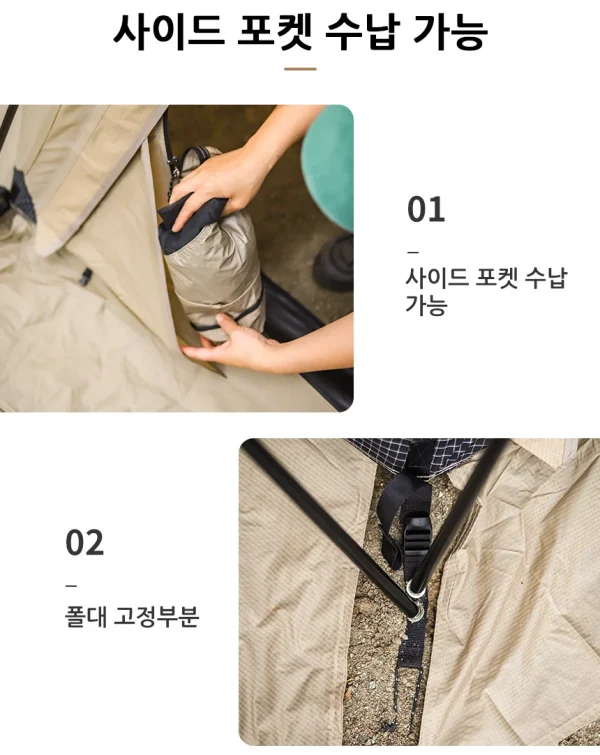 사이드 포켓 수납 가능

01

–

사이드 포켓 수납 가능

02

–

폴대 고정부분