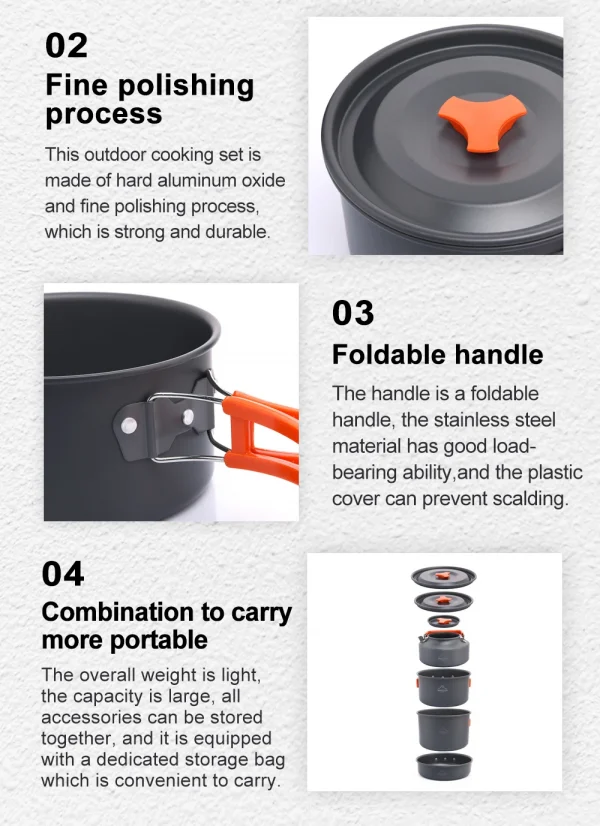 02
Fine polishing process

This outdoor cooking set is made of hard aluminum oxide and fine polishing process, which is strong and durable.

03
Foldable handle

The handle is a foldable handle, the stainless steel material has good load-bearing ability,and the plastic cover can prevent scalding.

04
Combination to carry more portable

The overall weight is light, the capacity is large, all accessories can be stored together, and it is equipped with a dedicated storage bag which is convenient to carry.