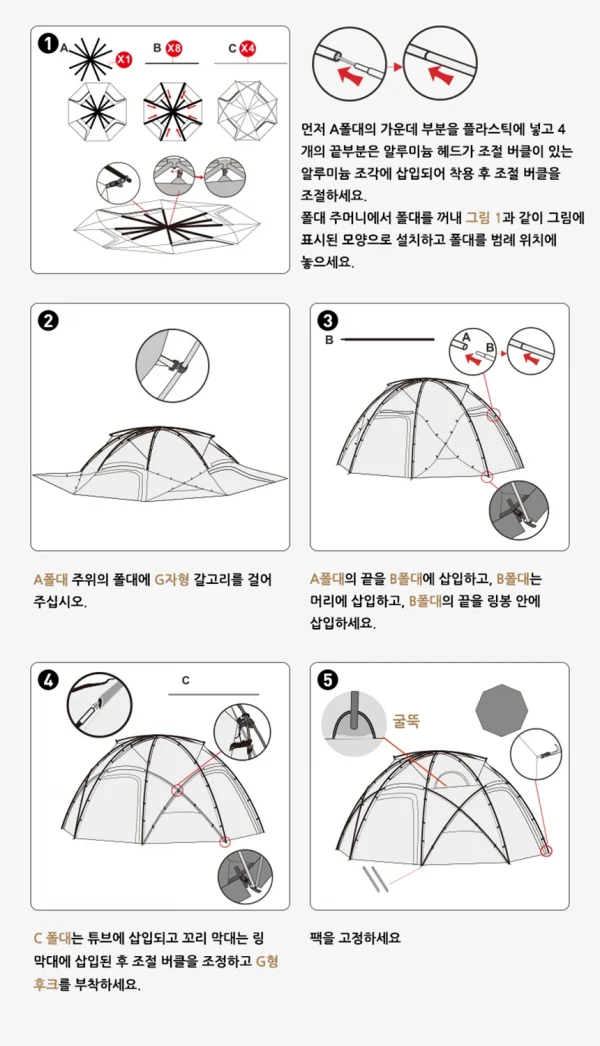 1 A X1 B X8 C X4

먼저 A폴대의 가운데 부분을 플라스틱에 넣고 4개의 끝부분은 알루미늄 헤드가 조절 버클이 있는 알루미늄 조각에 삽입되어 착용 후 조절 버클을 조절하세요.
폴대 주머니에서 폴대를 꺼내 그림 1과 같이 그림에 표시된 모양으로 설치하고 폴대를 범례 위치에 놓으세요.

2

A폴대 주위의 폴대에 G자형 갈고리를 걸어 주십시오.

3 B A B

A폴대의 끝을 B폴대에 삽입하고, B폴대는 머리에 삽입하고, B폴대의 끝을 링봉 안에 삽입하세요.

4 C

C 폴대는 튜브에 삽입되고 꼬리 막대는 링 막대에 삽입된 후 조절 버클을 조정하고 G형 후크를 부착하세요.

5 굴뚝

팩을 고정하세요